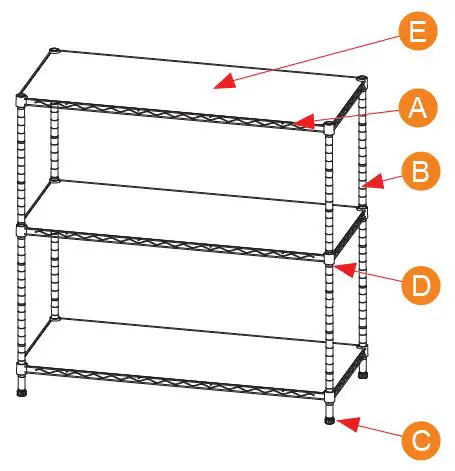 E
A
B
D
C