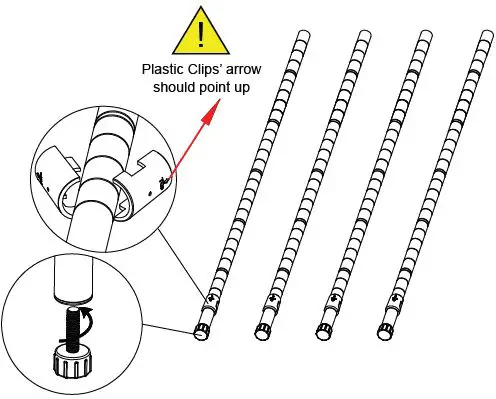 !

Plastic Clips' arrow should point up