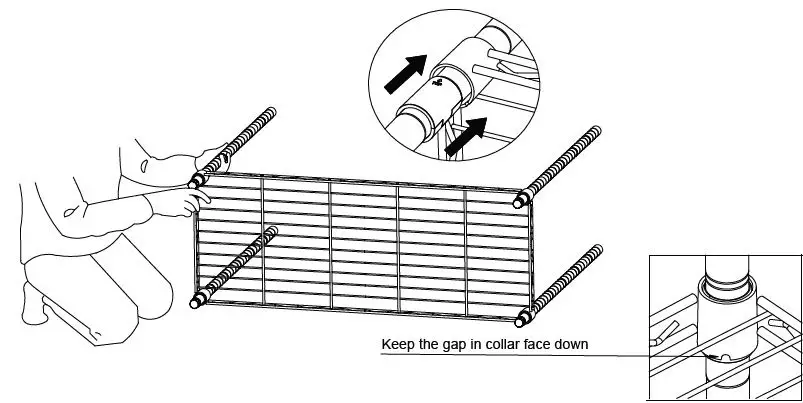 Keep the gap in collar face down