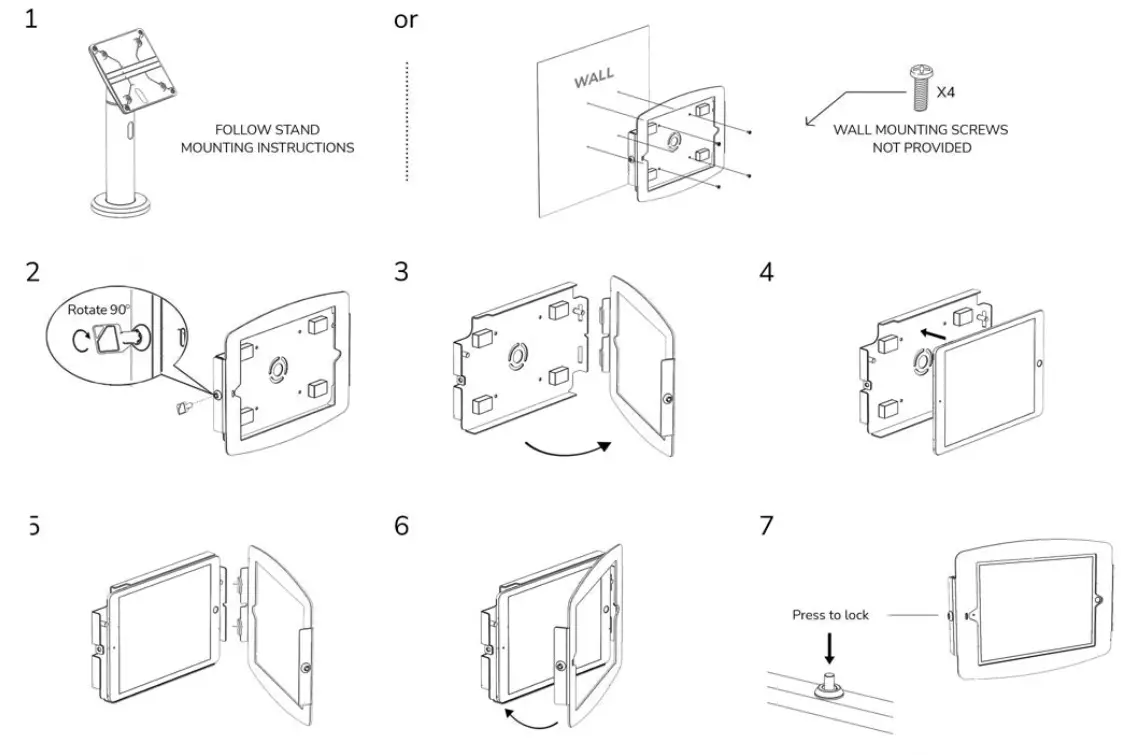 1

FOLLOW STAND MOUNTING INSTRUCTIONS

or

WALL

X4

WALL MOUNTING SCREWS NOT PROVIDED

2

Rotate 90°

3

4

5

6

7

Press to lock