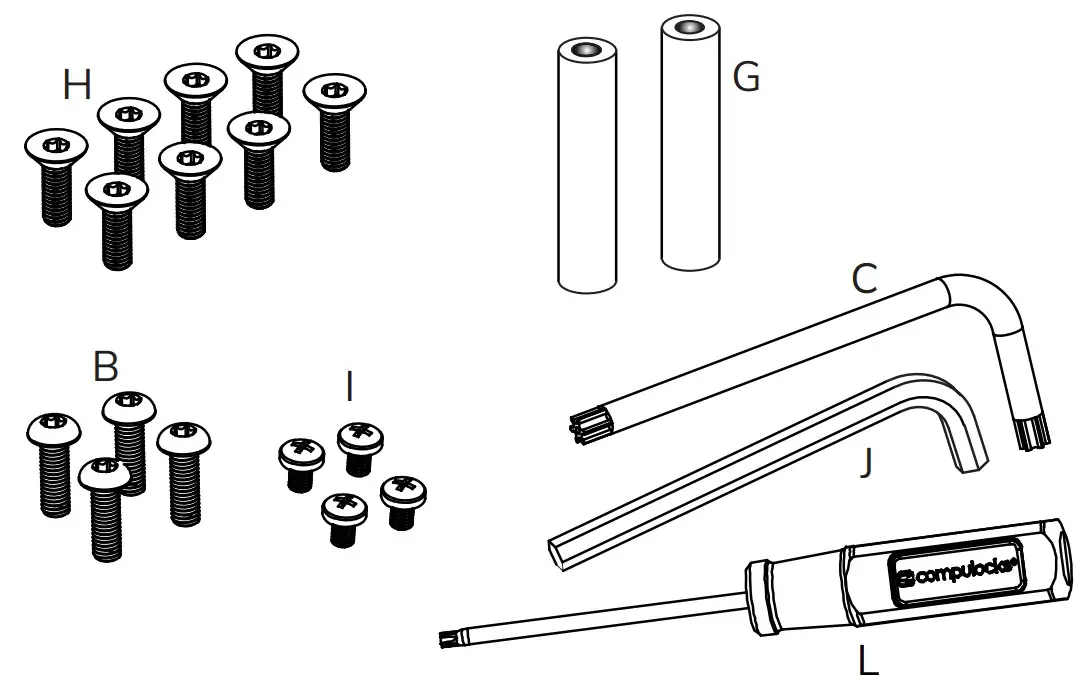 H
G
C
B
I
J
compulocks®
L