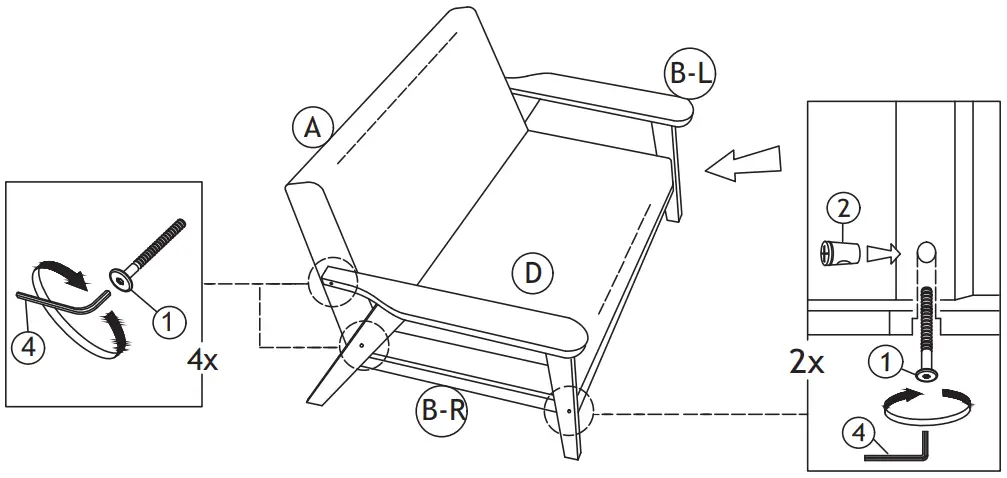 A
B-L
D
B-R
4
1
4x
2
1
2x
4