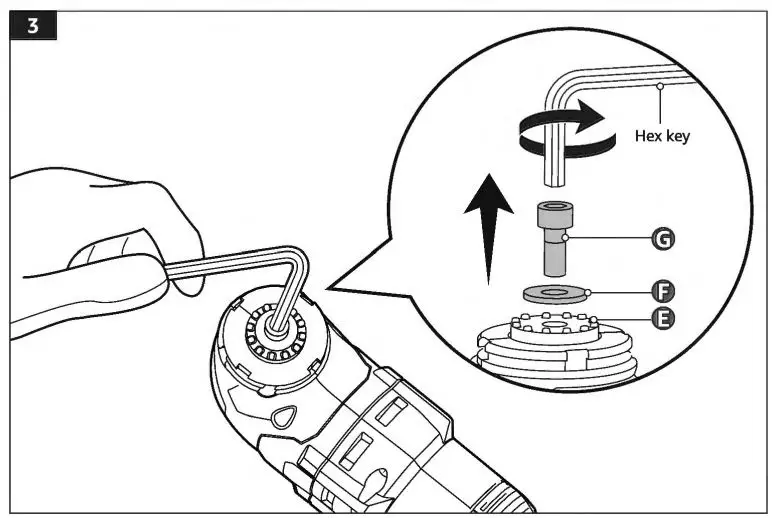 3

Hex key

G

F

E