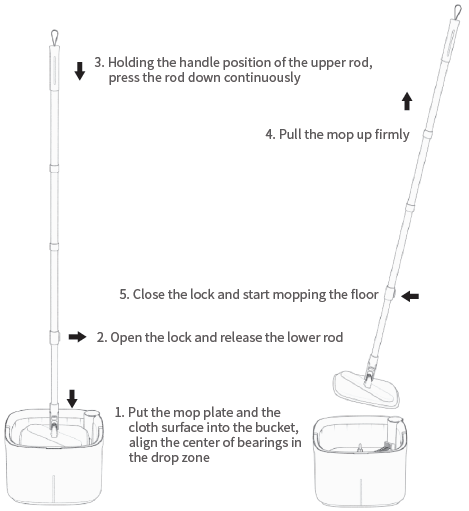 3. Holding the handle position of the upper rod, press the rod down continuously

4. Pull the mop up firmly

5. Close the lock and start mopping the floor

2. Open the lock and release the lower rod

1. Put the mop plate and the cloth surface into the bucket, align the center of bearings in the drop zone