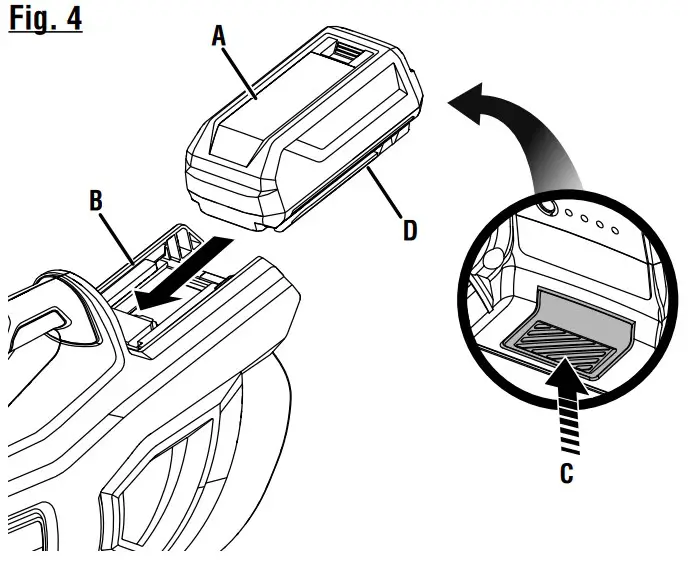 Fig. 4

A

B

D

C