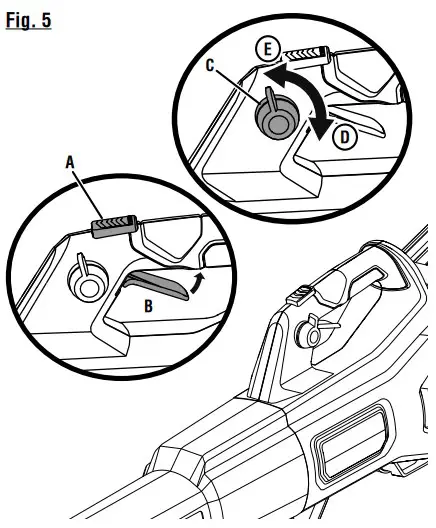 Fig. 5

E

C

D

A

B