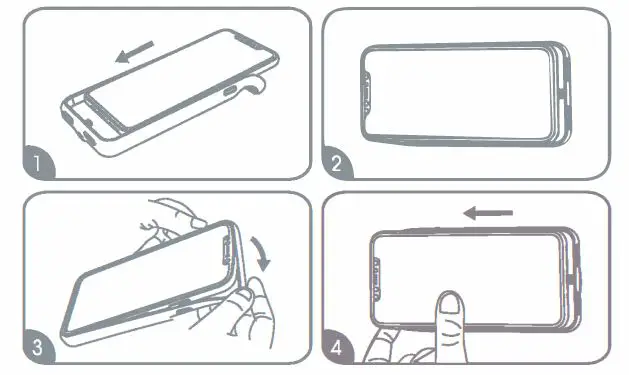 1

2

3

4