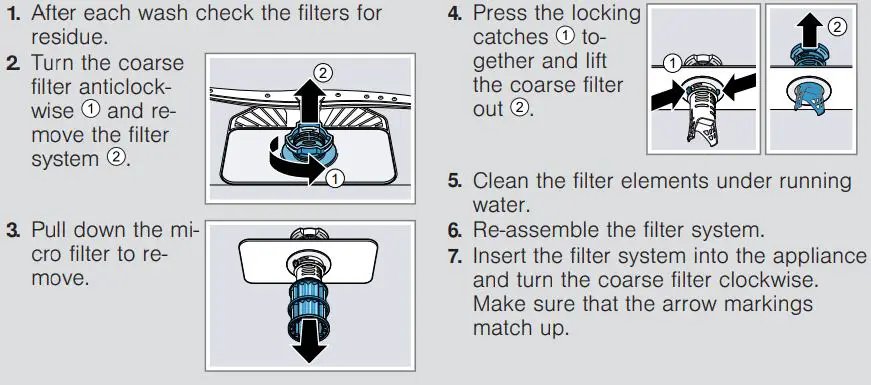 1. After each wash check the filters for residue.

2. Turn the coarse filter anticlockwise ① and remove the filter system ②.

②

①

3. Pull down the micro filter to remove.

4. Press the locking catches ① together and lift the coarse filter out ②.

①

②

5. Clean the filter elements under running water.

6. Re-assemble the filter system.

7. Insert the filter system into the appliance and turn the coarse filter clockwise. Make sure that the arrow markings match up.