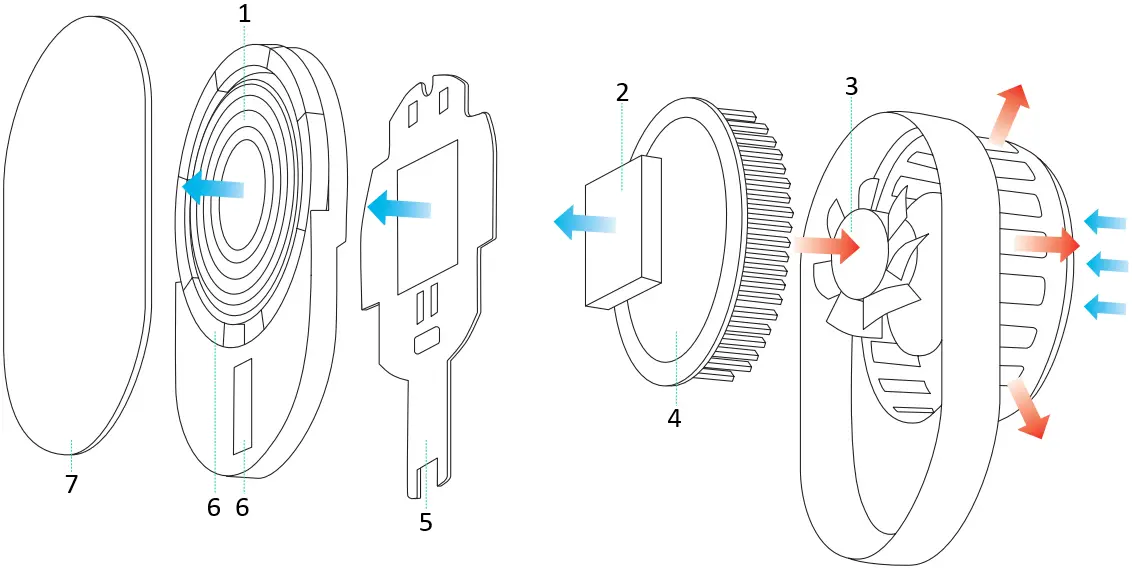 1
2
3
4
7
6
6
5