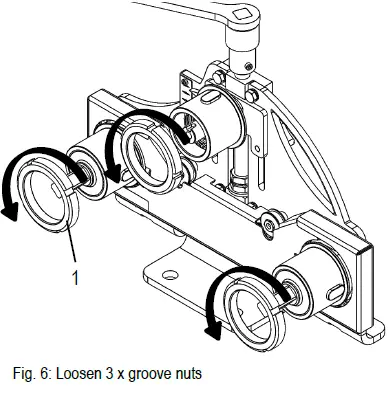 1

Fig. 6: Loosen 3 x groove nuts