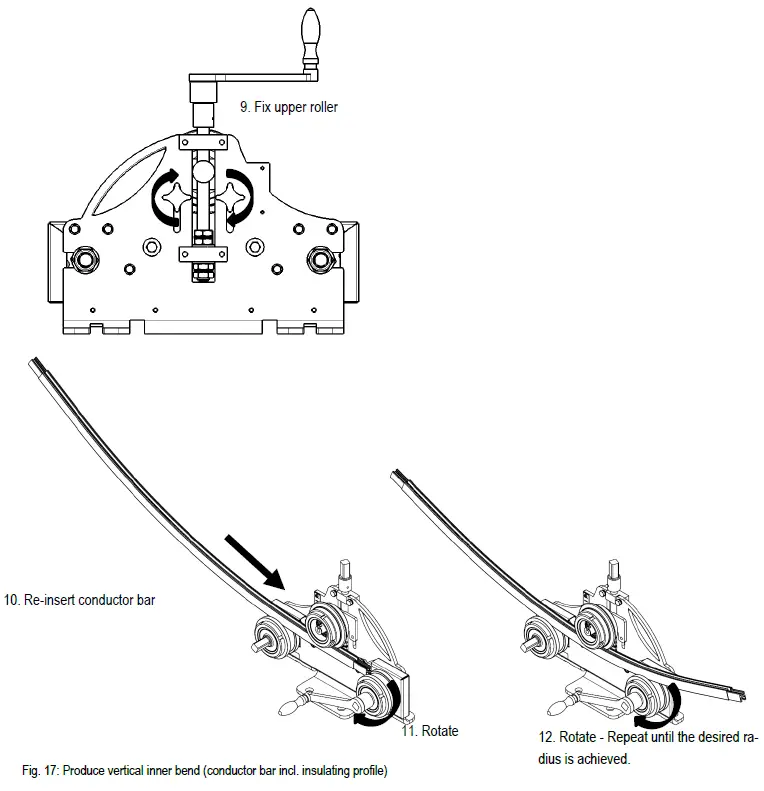 9. Fix upper roller

10. Re-insert conductor bar

11. Rotate

12. Rotate - Repeat until the desired radius is achieved.

Fig. 17: Produce vertical inner bend (conductor bar incl. insulating profile)