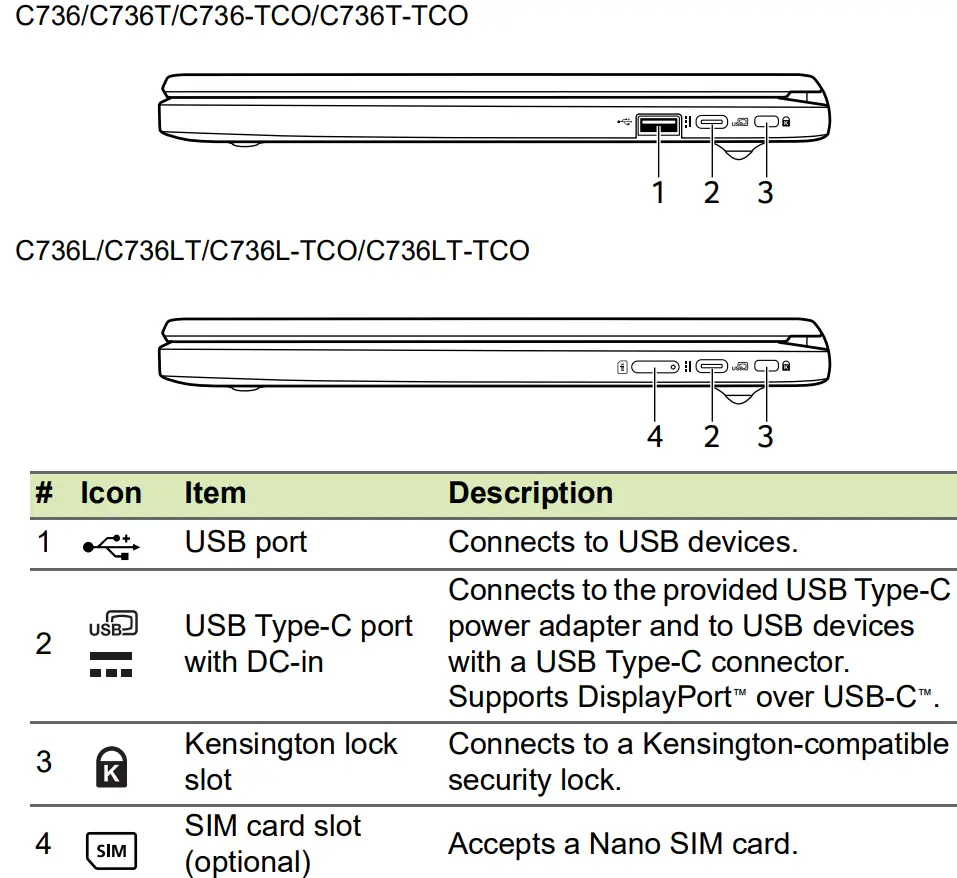 C736/C736T/C736-TCO/C736T-TCO

1 2 3

C736L/C736LT/C736L-TCO/C736LT-TCO

4 2 3

| # | Icon | Item | Description |
|---|---|---|---|
| 1 | | USB port | Connects to USB devices. |
| 2 | USB | USB Type-C port with DC-in | Connects to the provided USB Type-C power adapter and to USB devices with a USB Type-C connector. Supports DisplayPort™ over USB-C™. |
| 3 | K | Kensington lock slot | Connects to a Kensington-compatible security lock. |
| 4 | SIM | SIM card slot (optional) | Accepts a Nano SIM card. |