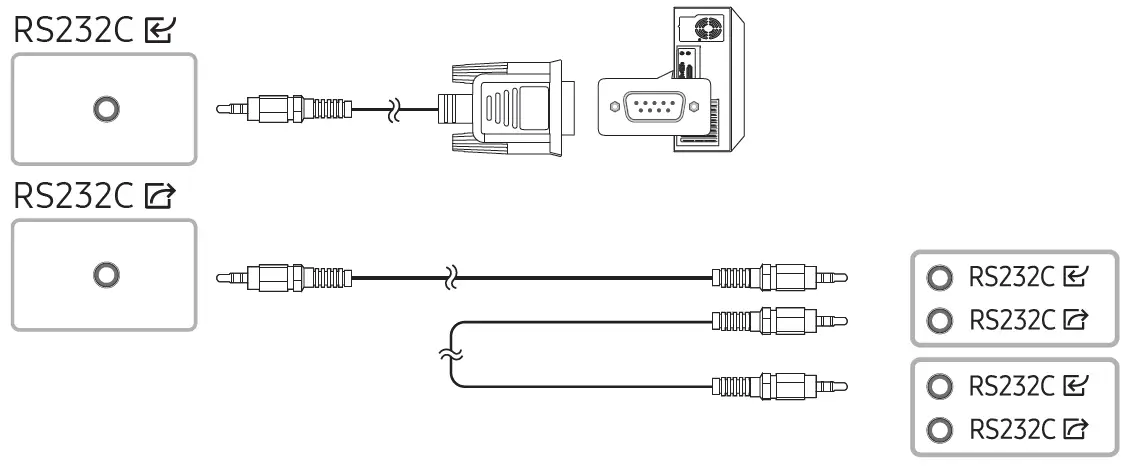 RS232C

RS232C

RS232C
RS232C

RS232C
RS232C