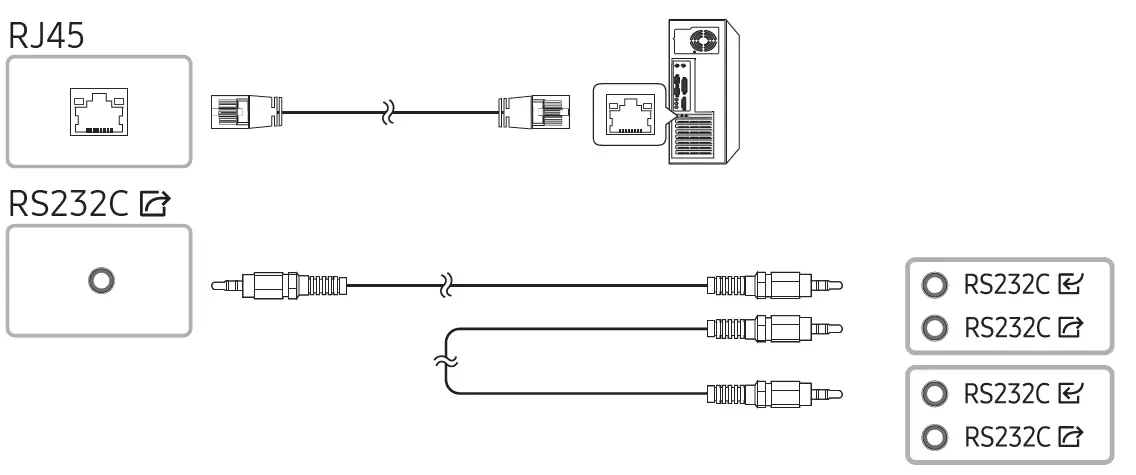 RJ45

RS232C

RS232C
RS232C

RS232C
RS232C