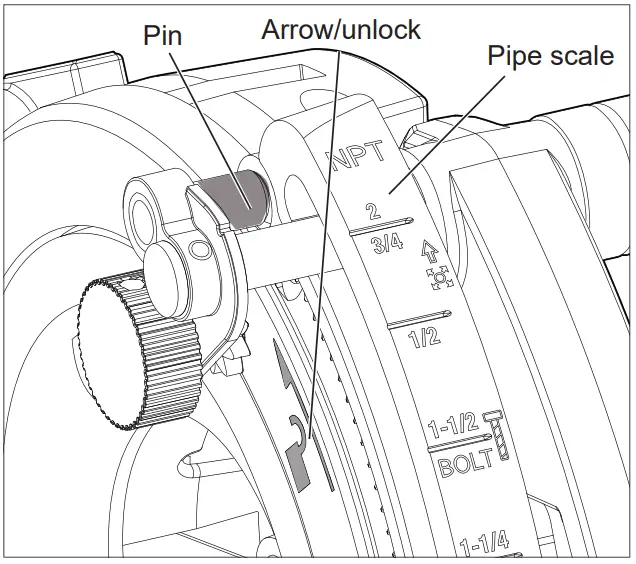 Pin
Arrow/unlock
Pipe scale
NPT
2
3/4
1/2
1-1/2
BOLT
1-1/4