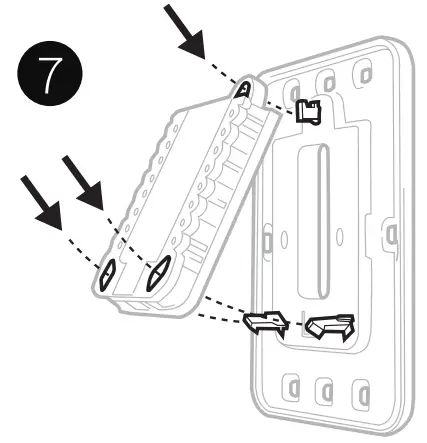 7