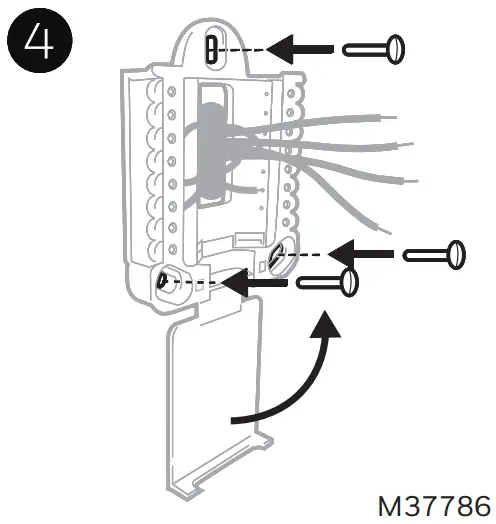 4

M37786