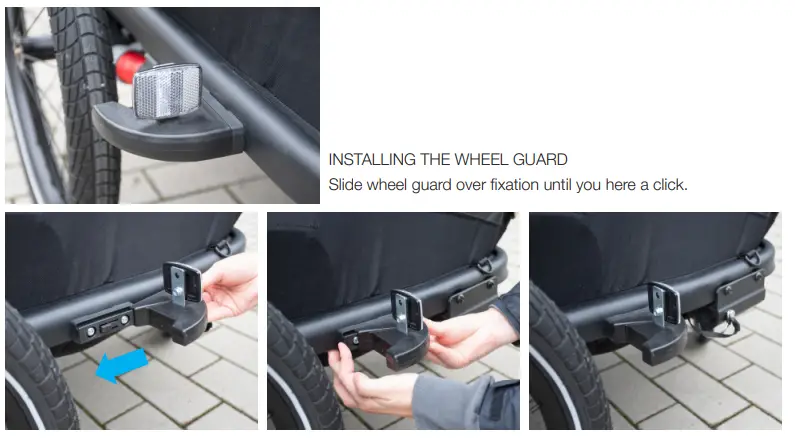 INSTALLING THE WHEEL GUARD
Slide wheel guard over fixation until you here a click.