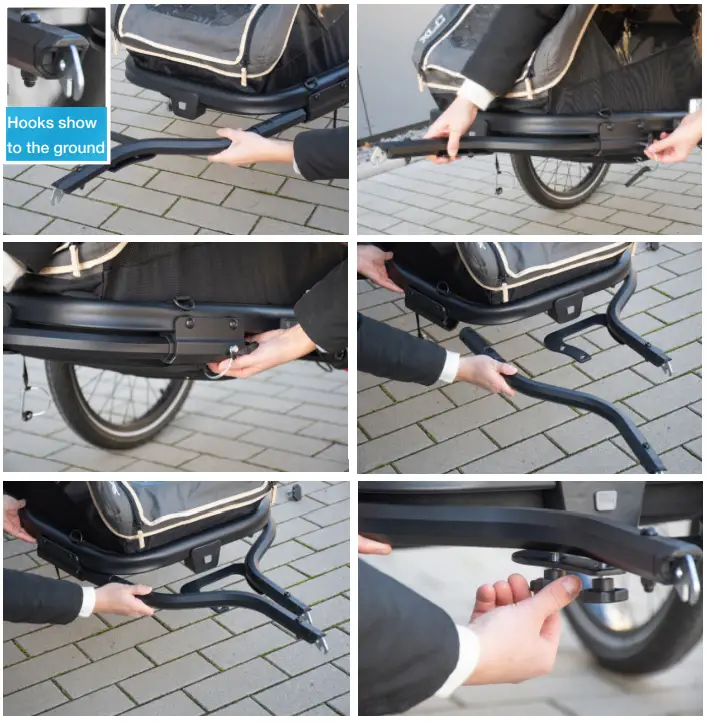 Hooks show to the ground

XLC