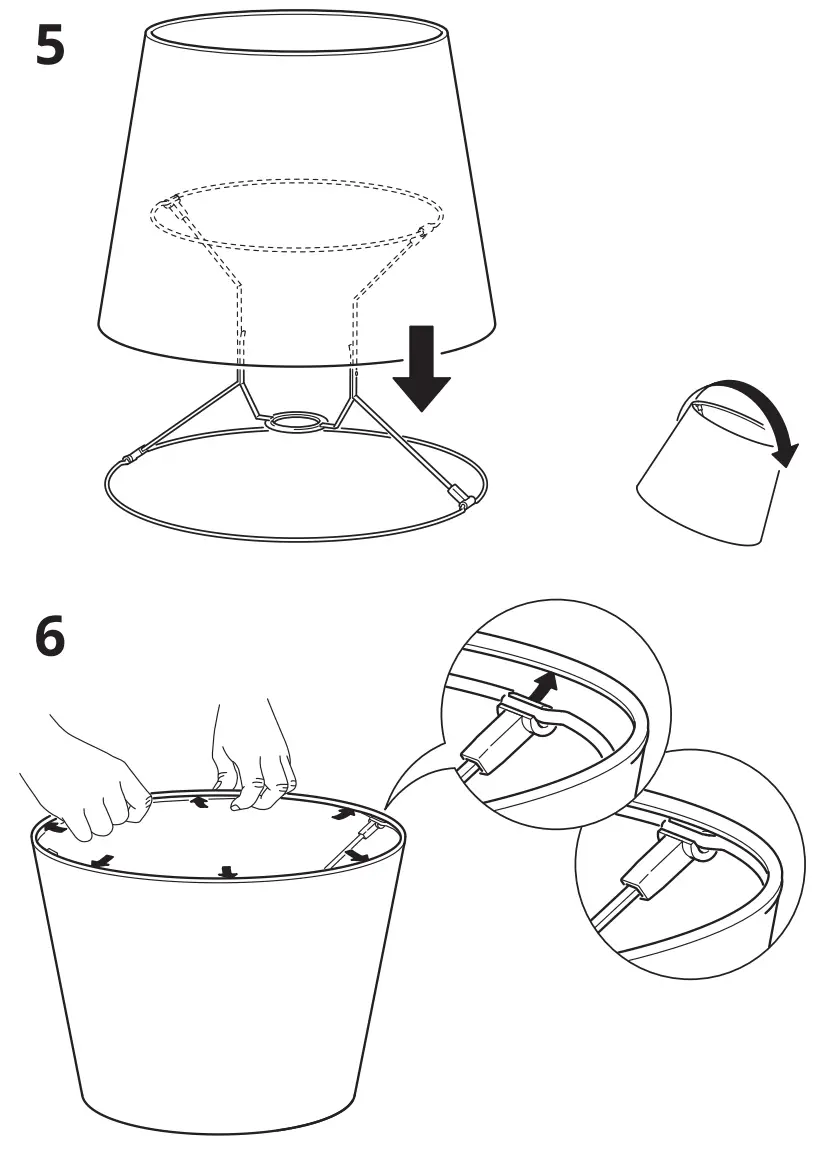 5

6