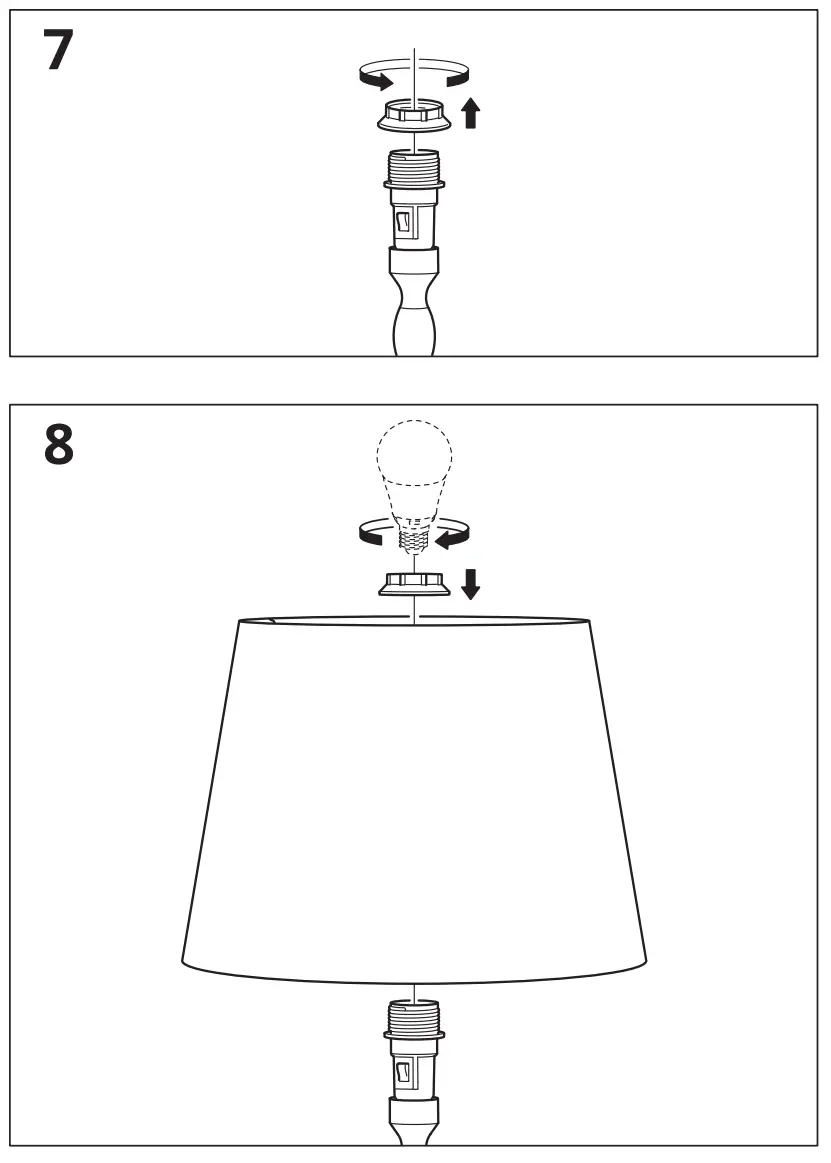 7

8