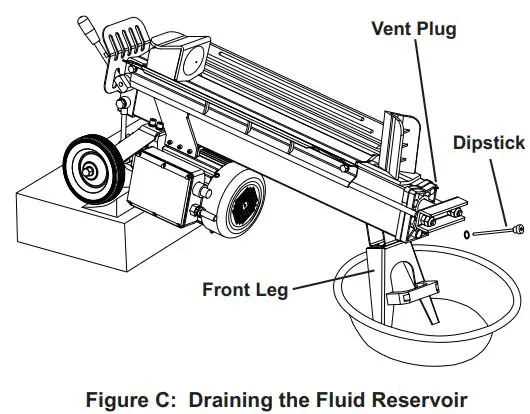 Vent Plug

Dipstick

Front Leg

Figure C: Draining the Fluid Reservoir