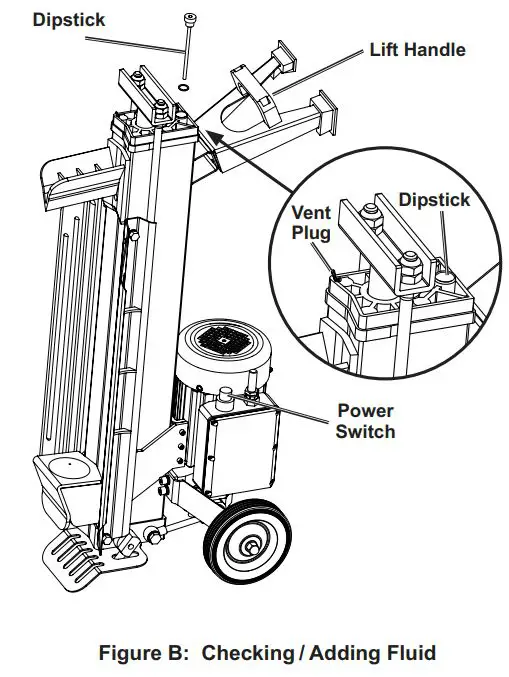 Dipstick

Lift Handle

Vent Plug

Dipstick

Power Switch

Figure B: Checking / Adding Fluid