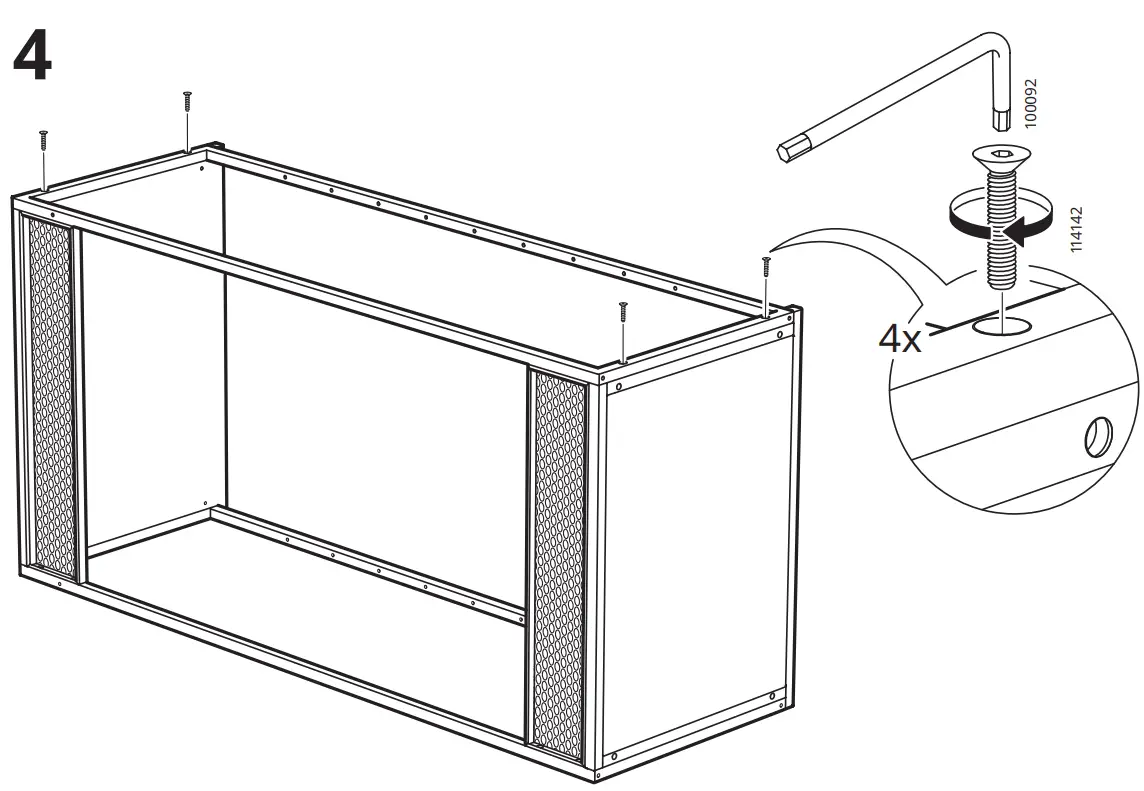 4

100092

114142

4x