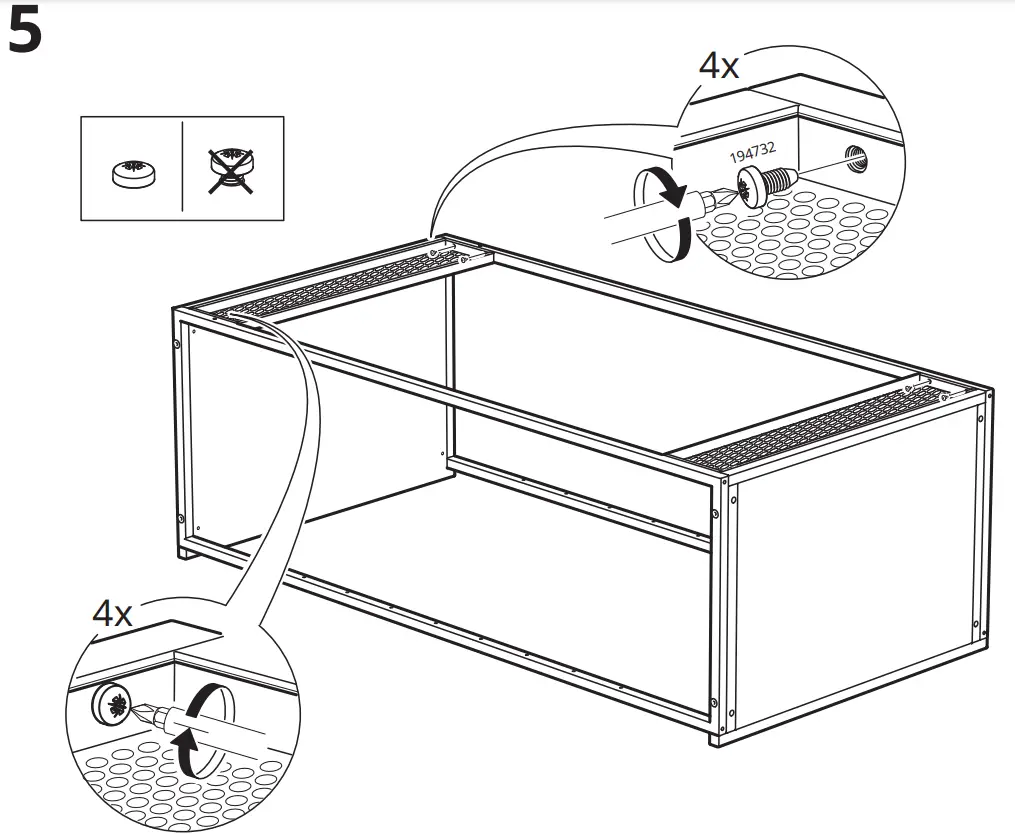 5

4x

194732

4x