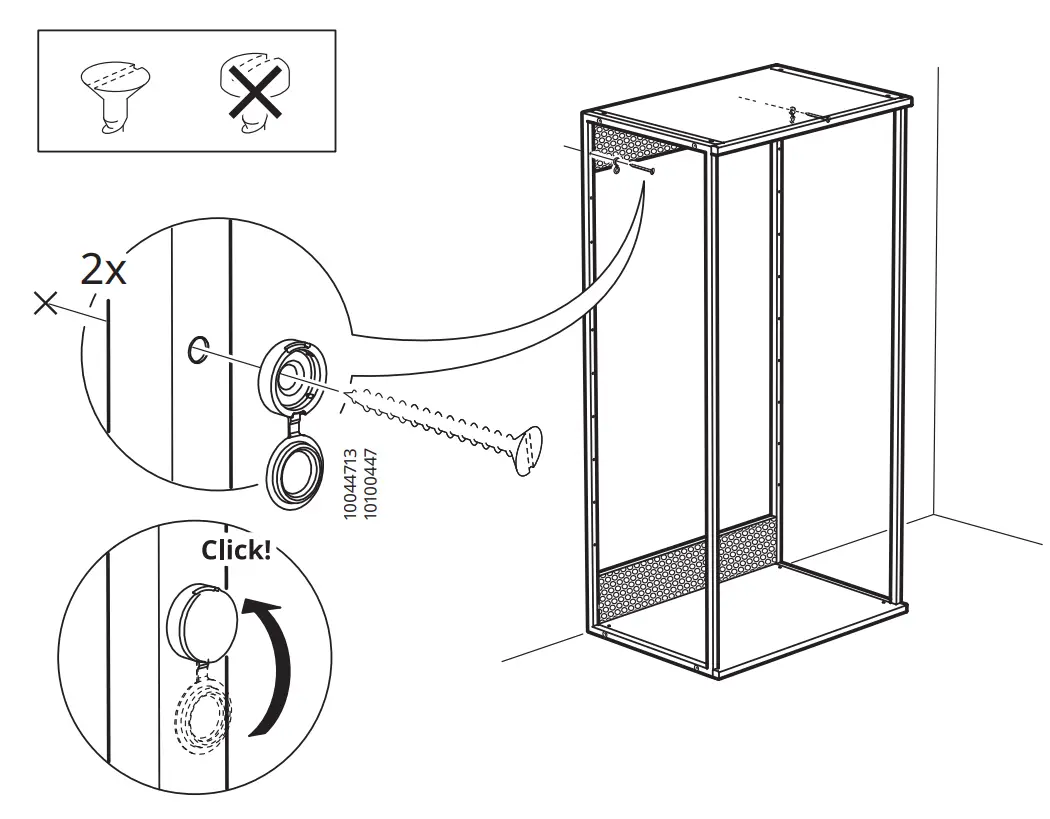 2x

10044713
10100447

Click!