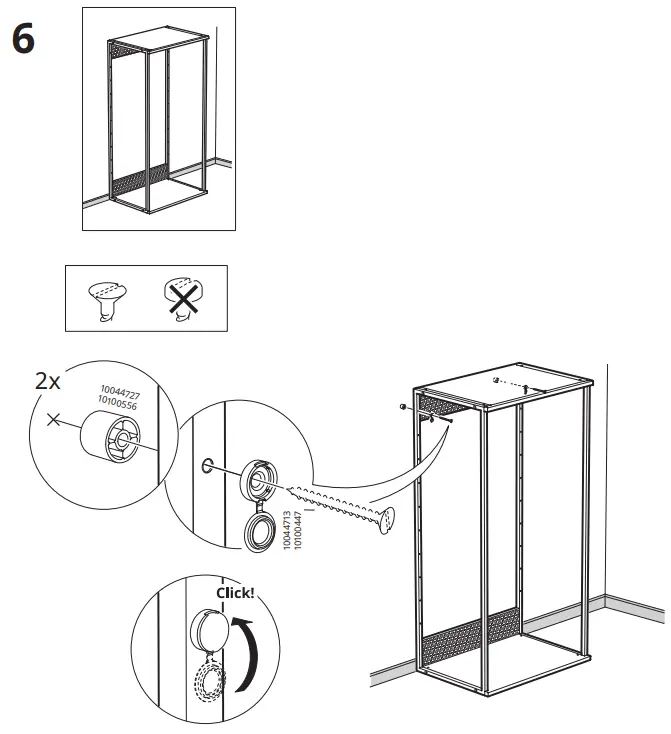 6

2x

10044727
10100556

10044713
10100447

Click!