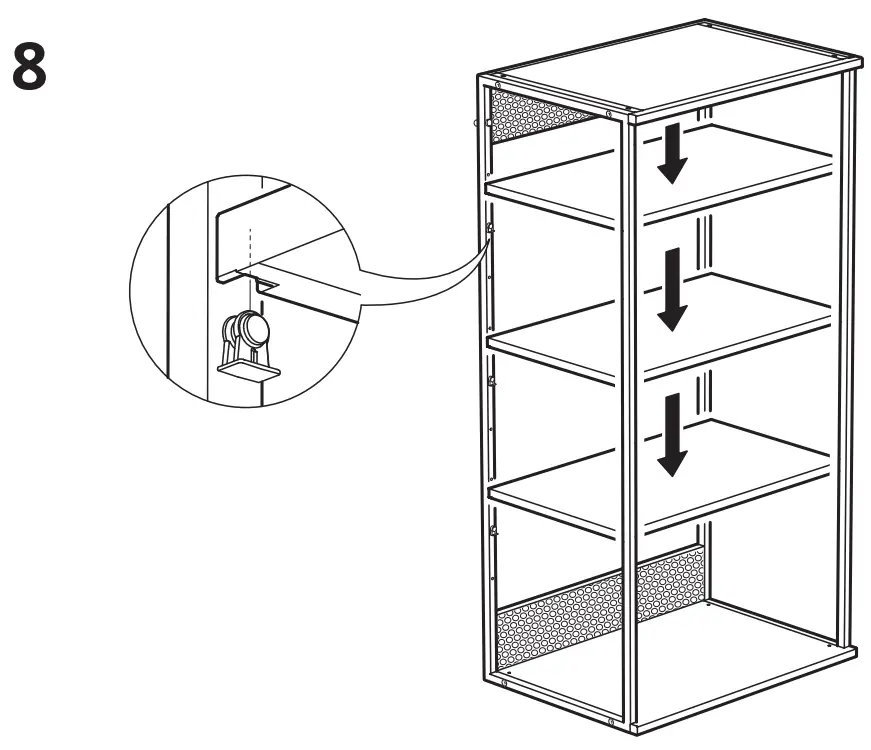 8