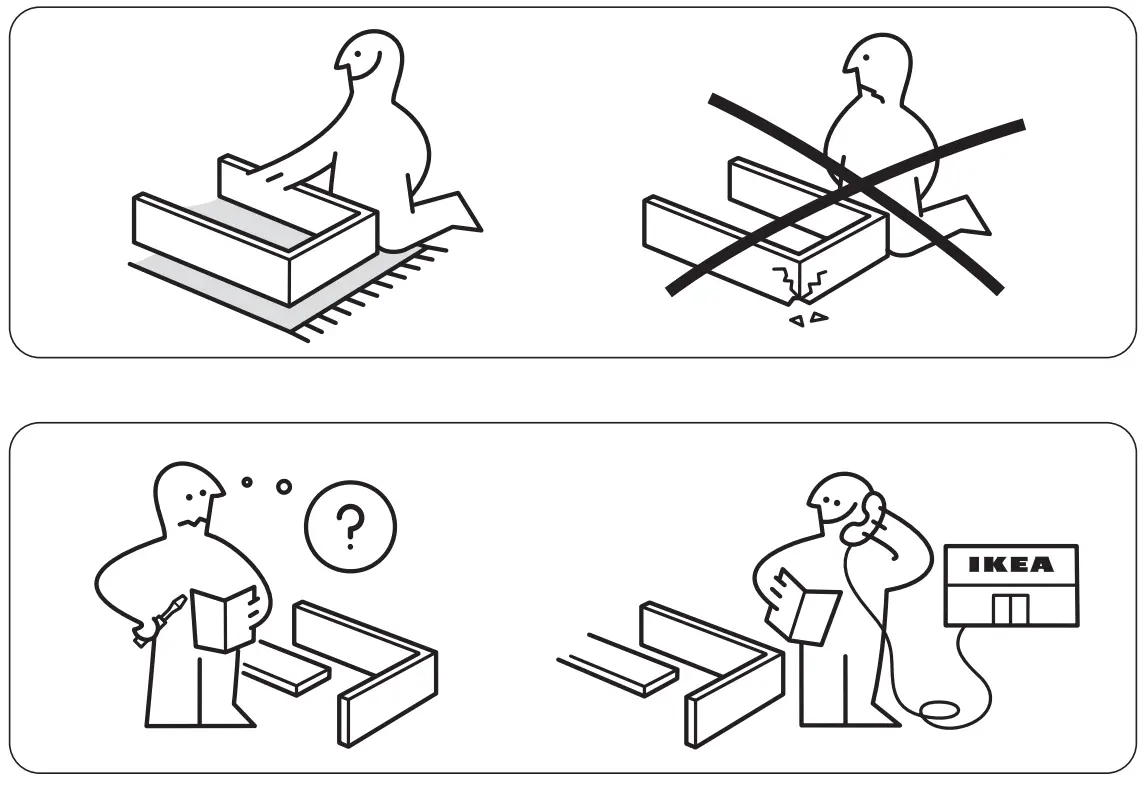 ?

IKEA