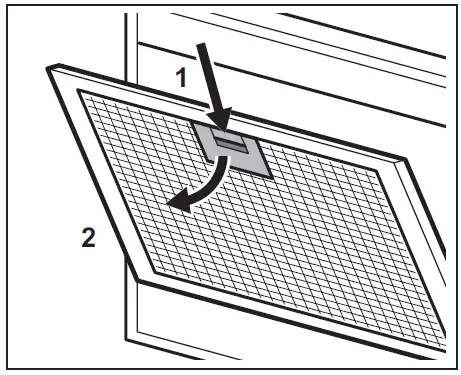 1
2