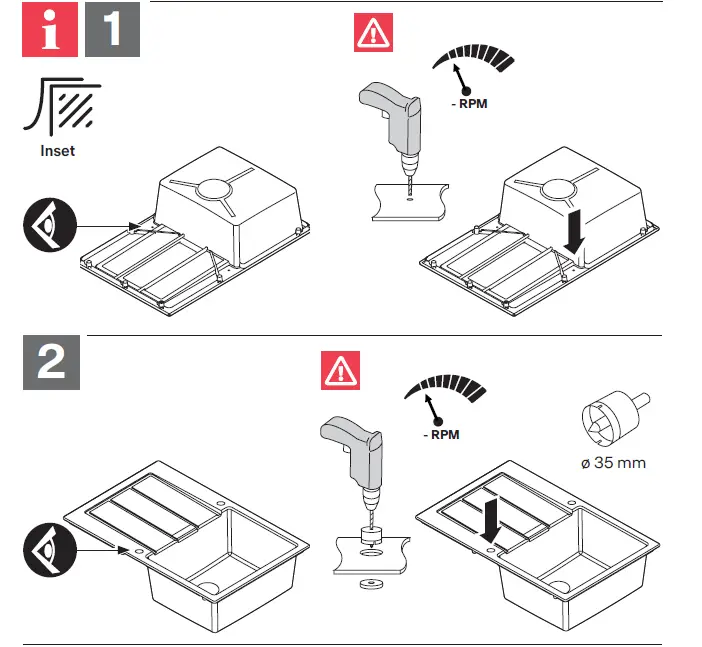 i 1

Inset

- RPM

2

- RPM

ø 35 mm