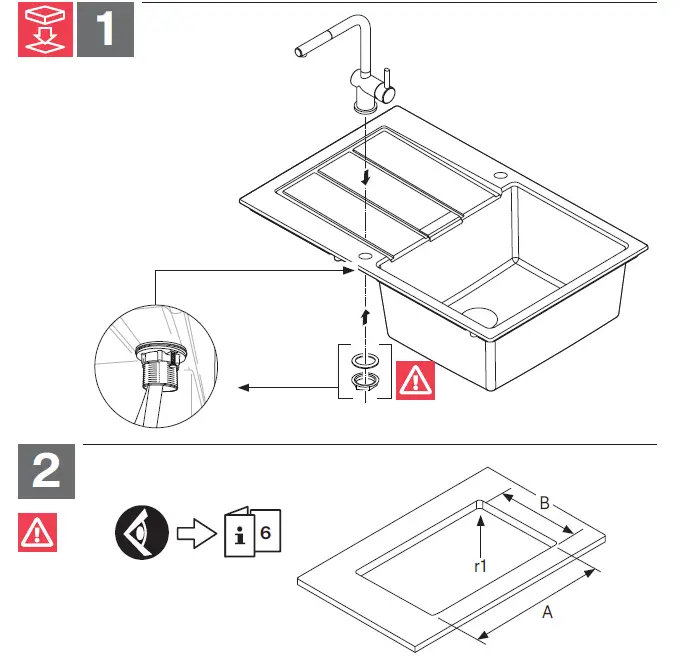 1

2

i 6

B

r1

A