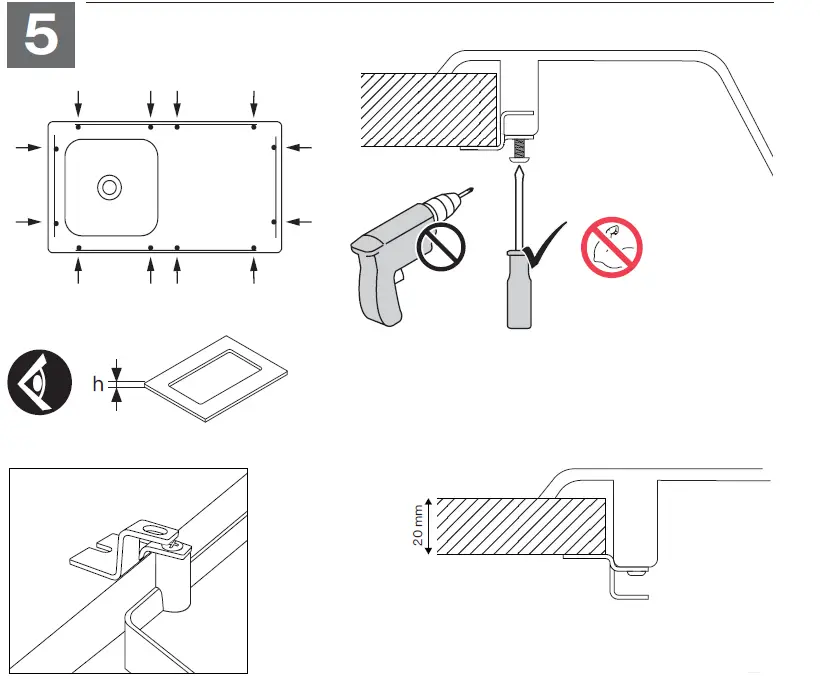 5

h

20 mm