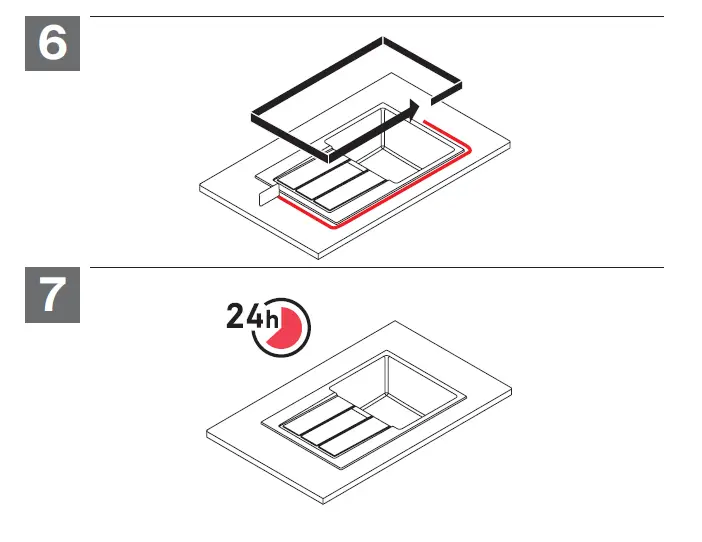 6

7

24h