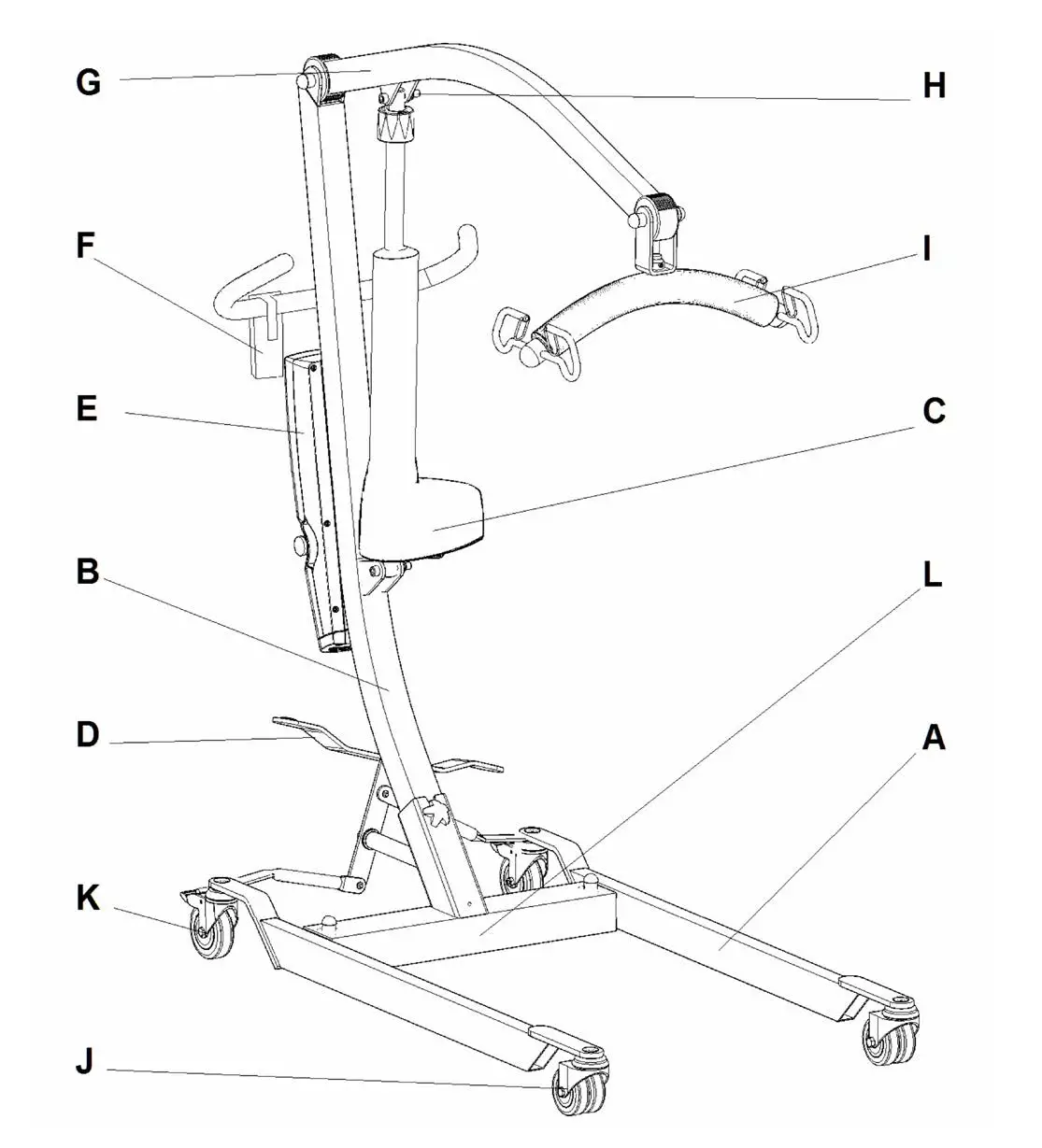 G
H
F
I
E
C
B
L
D
A
K
J