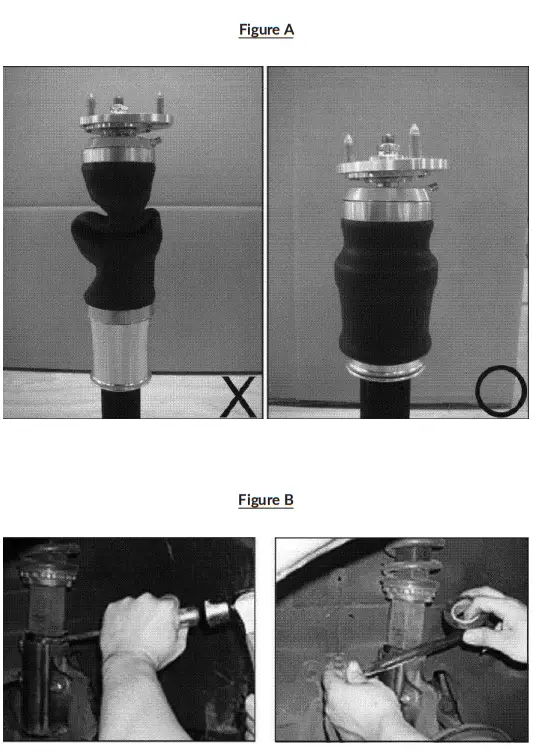 Figure A

X

Figure B