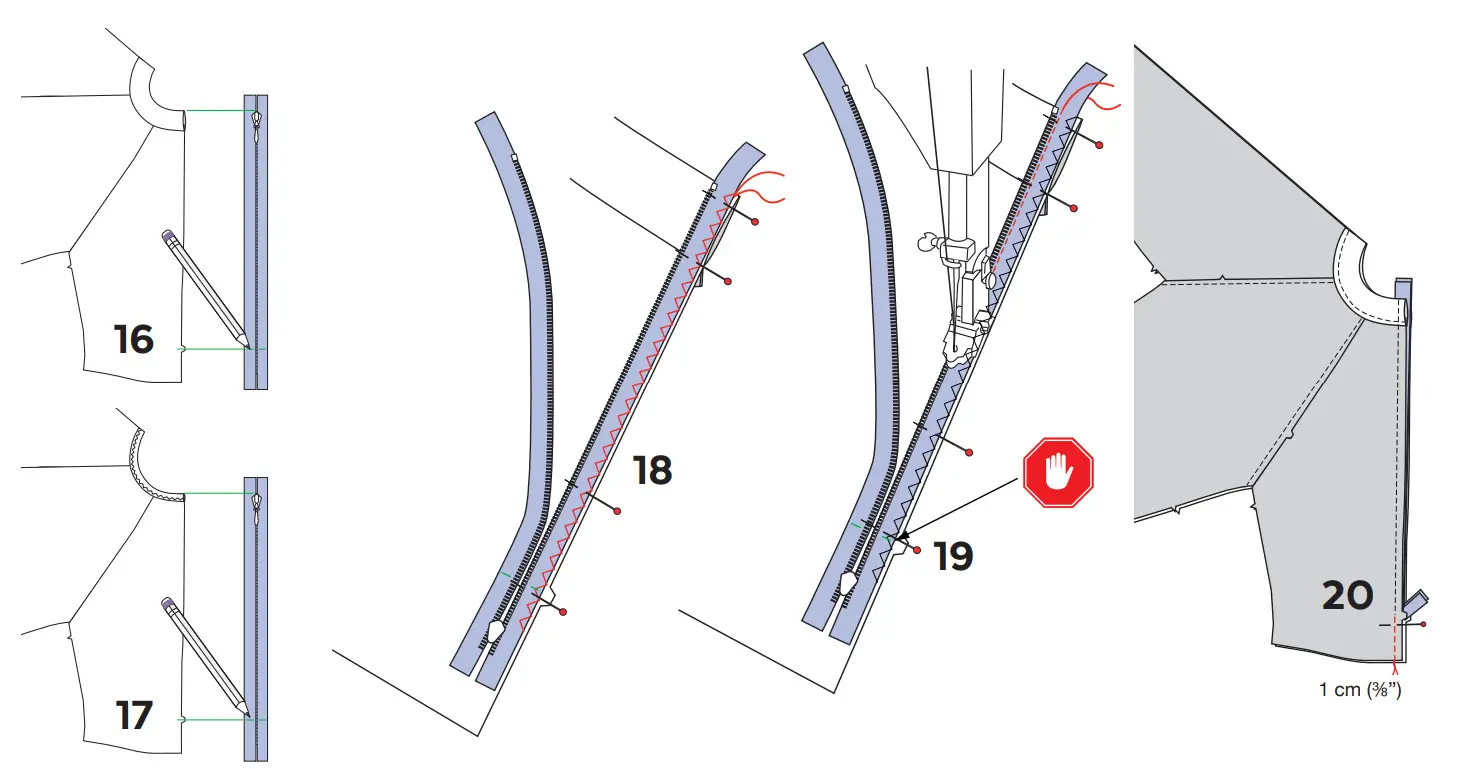 16

17

18

19

20

1 cm (⅜")