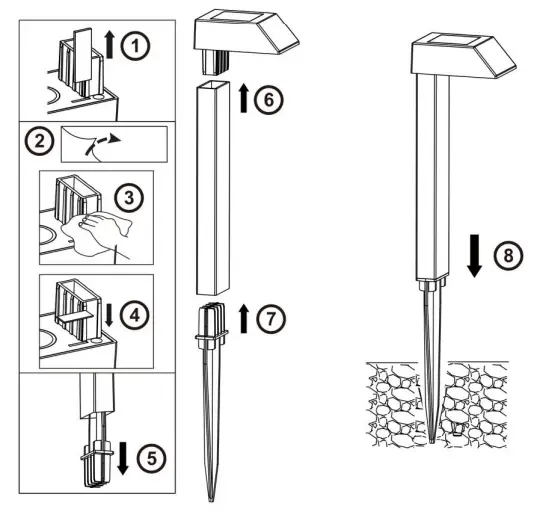 1
2
3
4
5
6
7
8