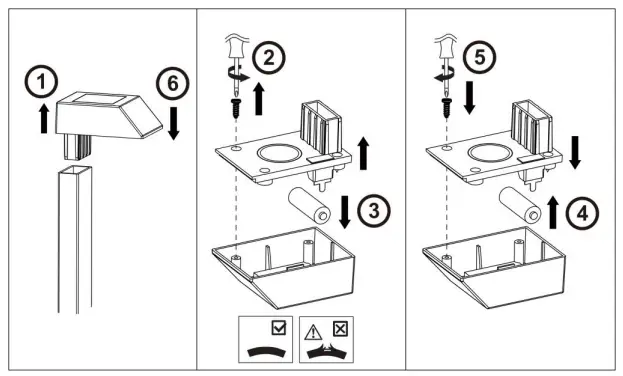 1
6
2
3
5
4