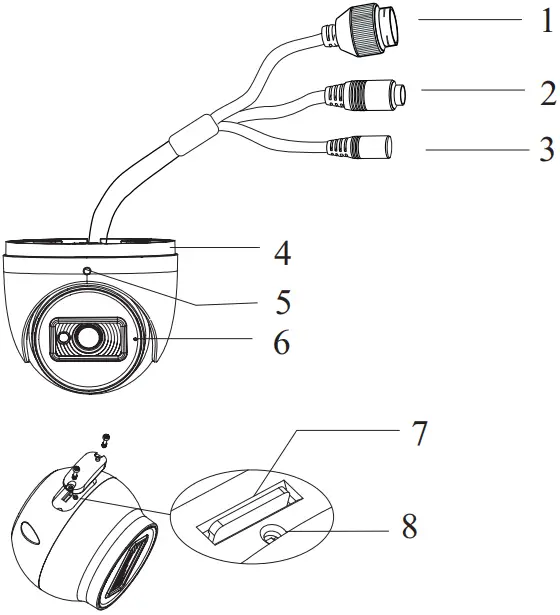 1
2
3
4
5
6
7
8