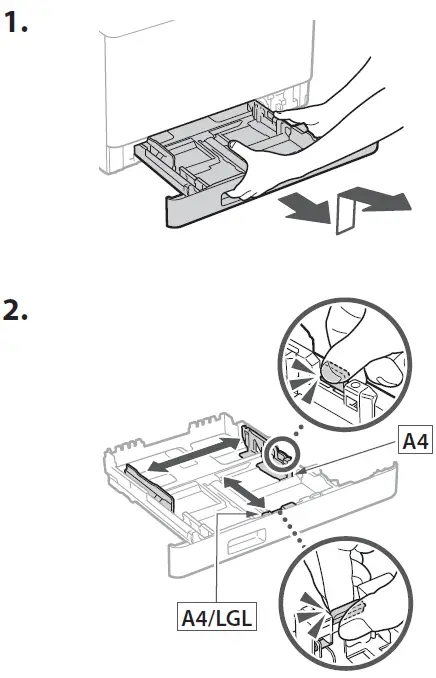 1.

2.

A4

A4/LGL