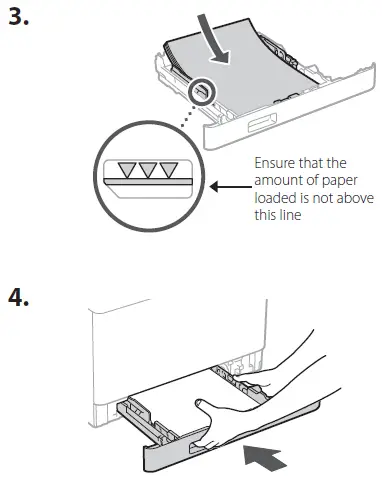 3.

Ensure that the amount of paper loaded is not above this line

4.