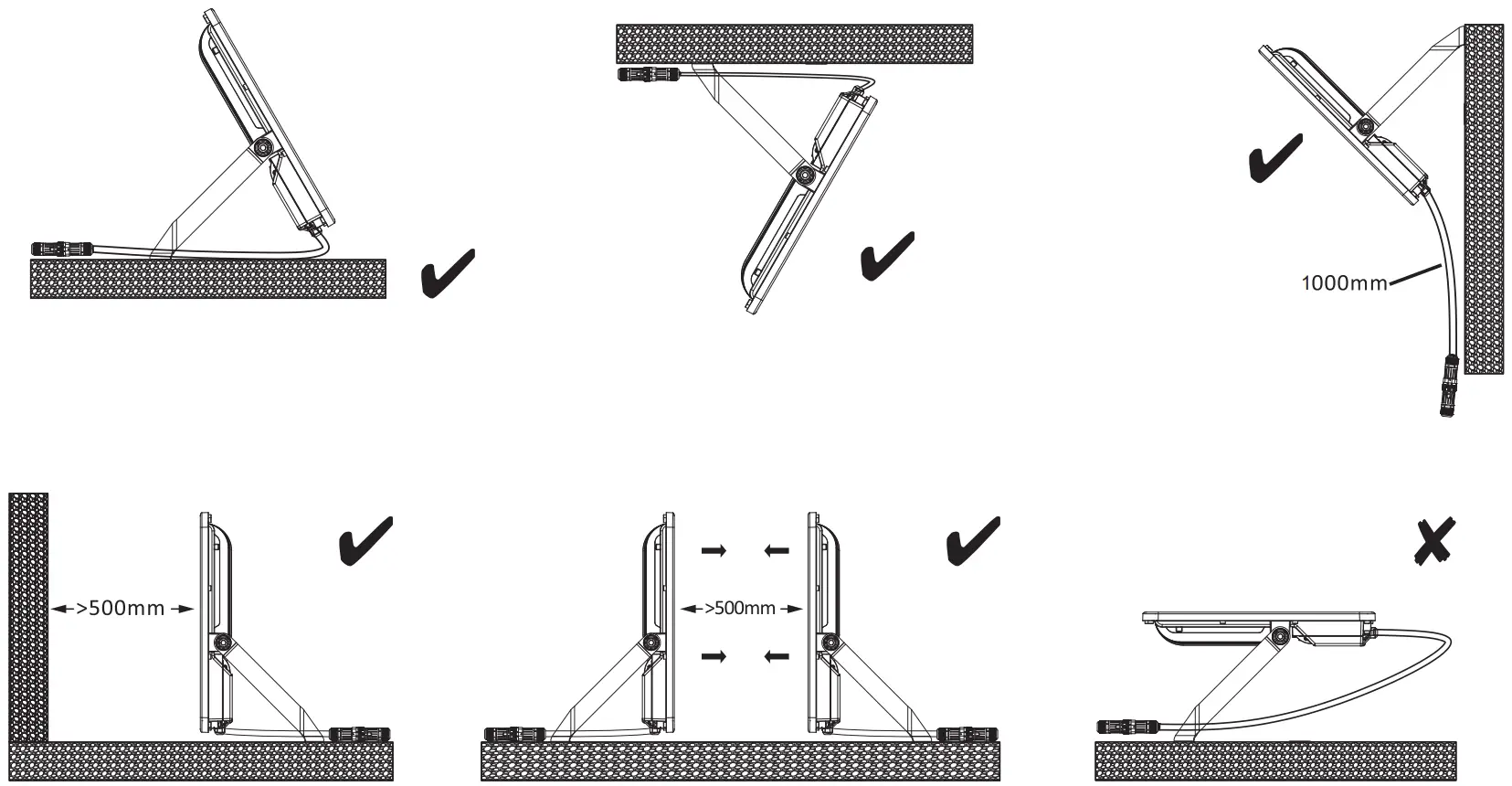 1000mm

>500mm

>500mm