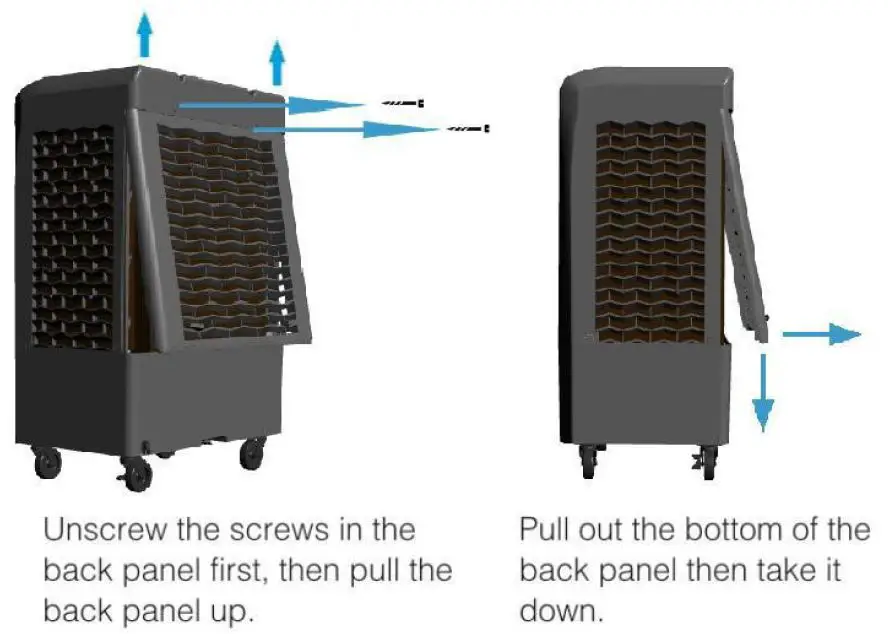 Unscrew the screws in the back panel first, then pull the back panel up.

Pull out the bottom of the back panel then take it down.