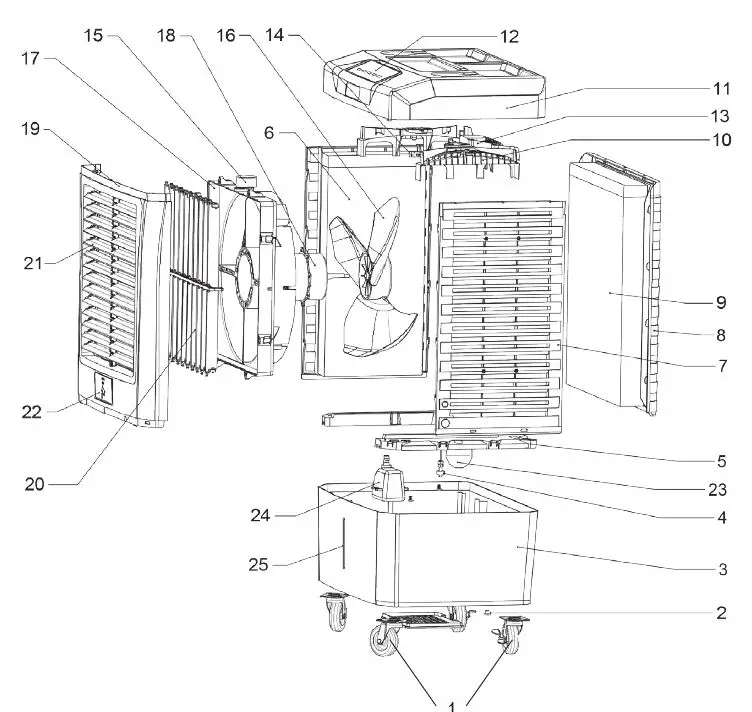 15 18 16 14 12
17
11
13
19
6
10
21
9
8
7
22
5
20
23
24
4
25
3
2
1