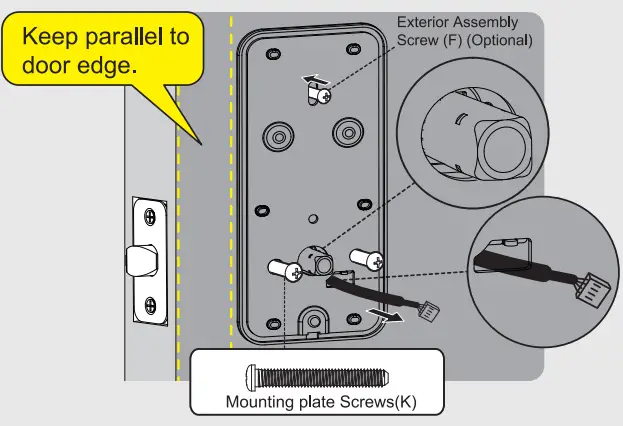 Keep parallel to door edge.

Exterior Assembly Screw (F) (Optional)

Mounting plate Screws(K)